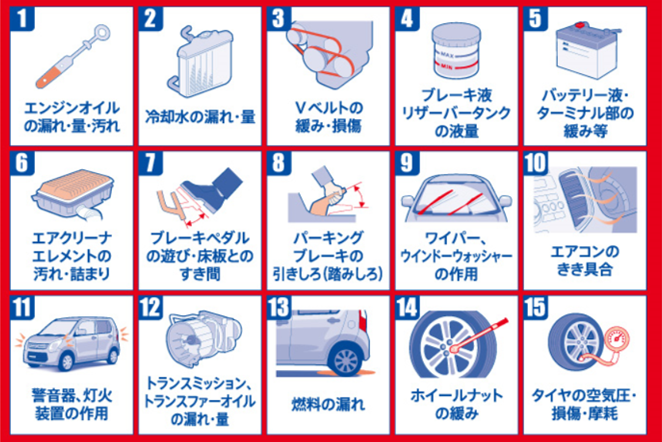 1
エンジンオイルの漏れ・量・汚れ

2
冷却水の漏れ・量

3
Vベルトの緩み・損傷

4
MAX
MIN
ブレーキ液リザーバータンクの液量

5
バッテリー液・ターミナル部の緩み等

6
エアクリーナエレメントの汚れ・詰まり

7
ブレーキペダルの遊び・床板とのすき間

8
パーキングブレーキの引きしろ(踏みしろ)

9
ワイパー、ウインドーウォッシャーの作用

10
エアコンのきき具合

11
警音器、灯火装置の作用

12
トランスミッション、トランスファーオイルの漏れ・量

13
燃料の漏れ

14
ホイールナットの緩み

15
タイヤの空気圧・損傷・摩耗